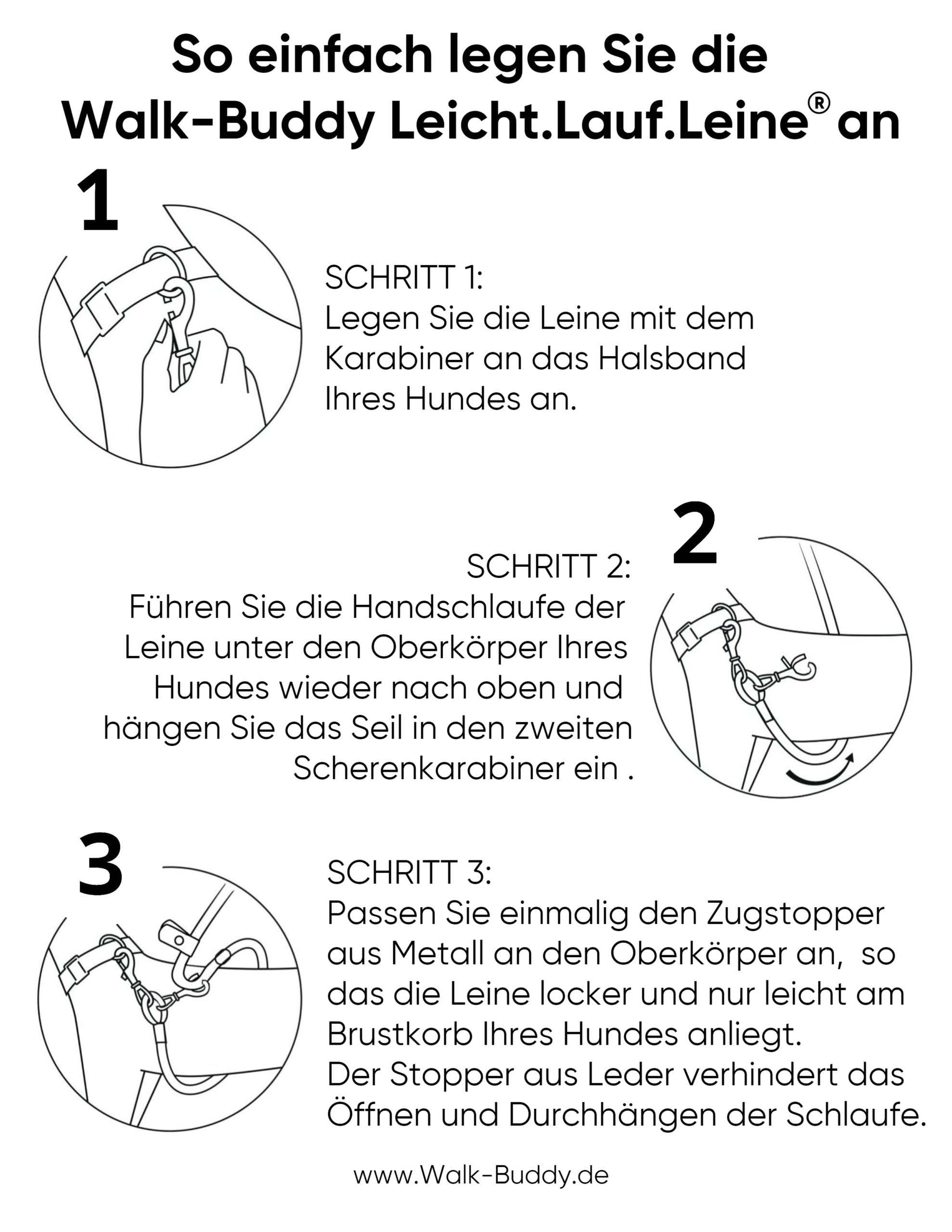 So einfach legen Sie die Walk-Buddy Leicht.Lauf.Leine® an

1

SCHRITT 1:
Legen Sie die Leine mit dem Karabiner an das Halsband Ihres Hundes an.

2

SCHRITT 2:
Führen Sie die Handschlaufe der Leine unter den Oberkörper Ihres Hundes wieder nach oben und hängen Sie das Seil in den zweiten Scherenkarabiner ein .

3

SCHRITT 3:
Passen Sie einmalig den Zugstopper aus Metall an den Oberkörper an, so das die Leine locker und nur leicht am Brustkorb Ihres Hundes anliegt.
Der Stopper aus Leder verhindert das Öffnen und Durchhängen der Schlaufe.

www.Walk-Buddy.de